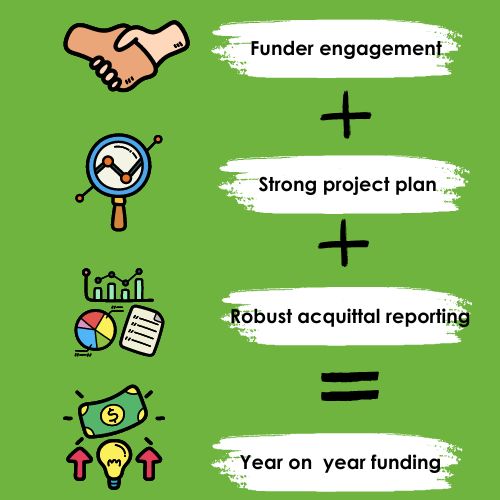 Funder engagement

+

Strong project plan

+

Robust acquittal reporting

=

Year on year funding