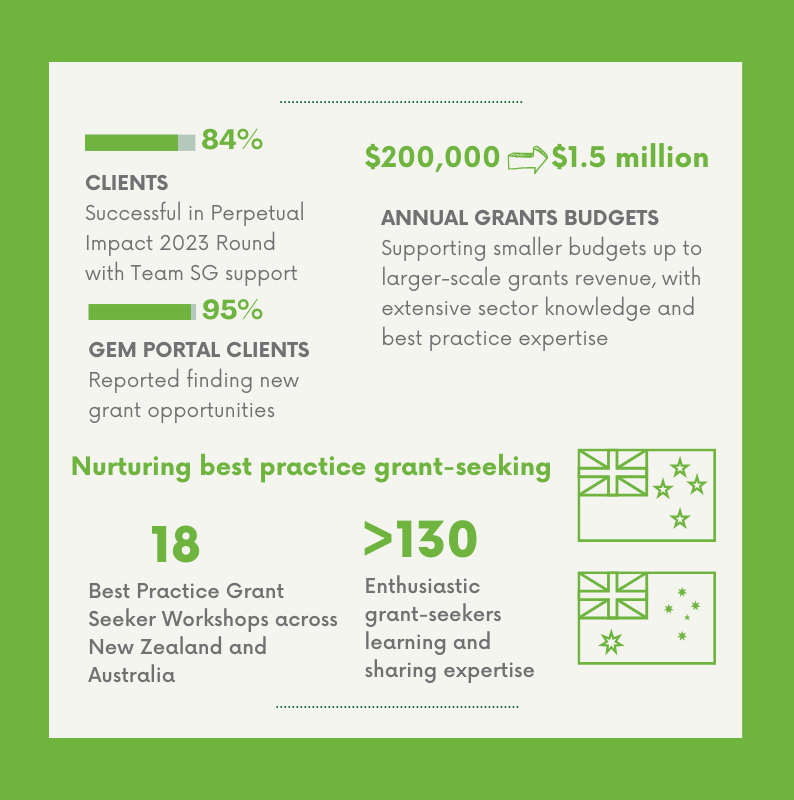 84%

CLIENTS
Successful in Perpetual Impact 2023 Round with Team SG support

95%

GEM PORTAL CLIENTS
Reported finding new grant opportunities

\$200,000 \$1.5 million

ANNUAL GRANTS BUDGETS
Supporting smaller budgets up to larger-scale grants revenue, with extensive sector knowledge and best practice expertise

Nurturing best practice grant-seeking

18
Best Practice Grant Seeker Workshops across New Zealand and Australia

>130
Enthusiastic grant-seekers learning and sharing expertise